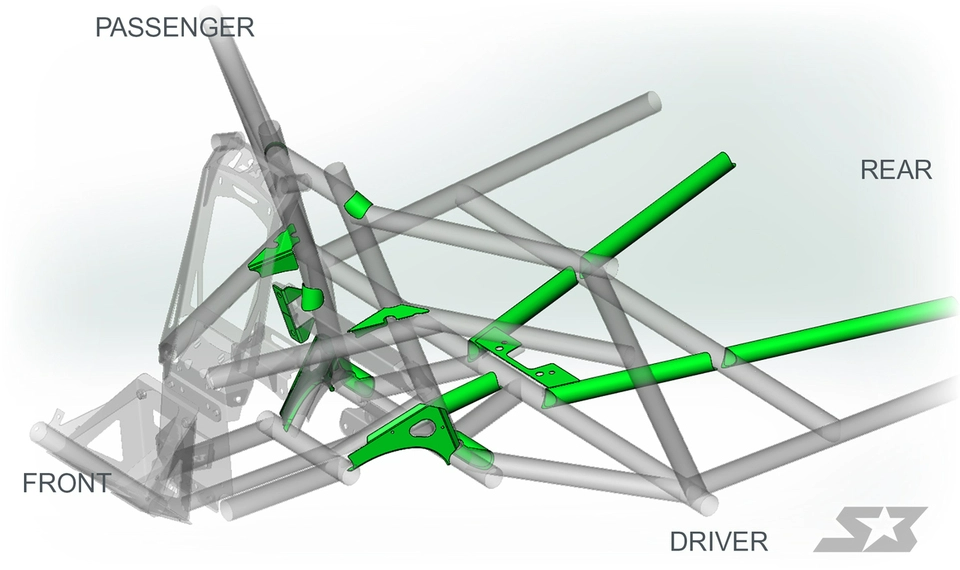 PASSENGER

REAR

FRONT

DRIVER

S3