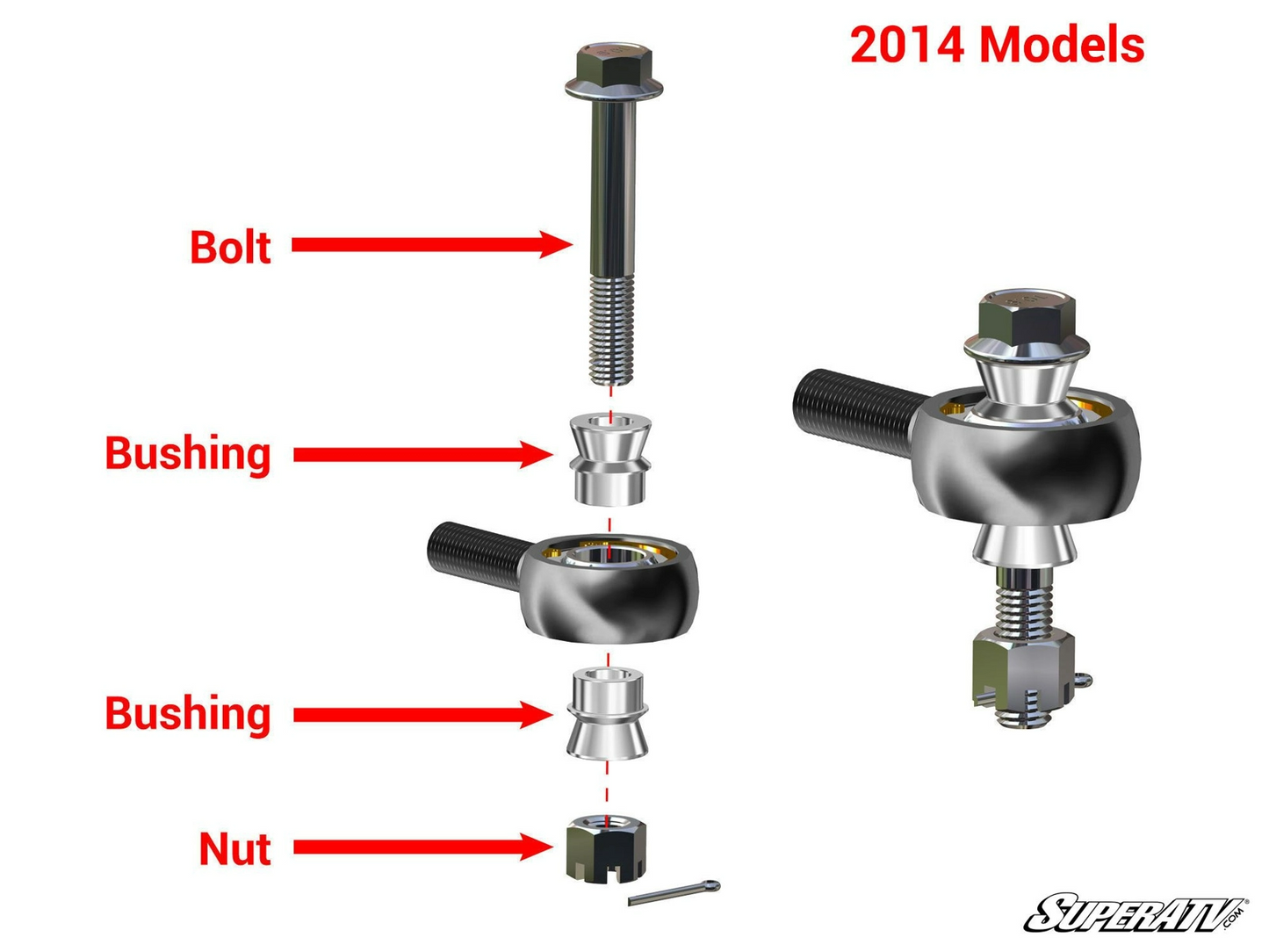 2014 Models

Bolt

Bushing

Bushing

Nut

SUPERATV.COM