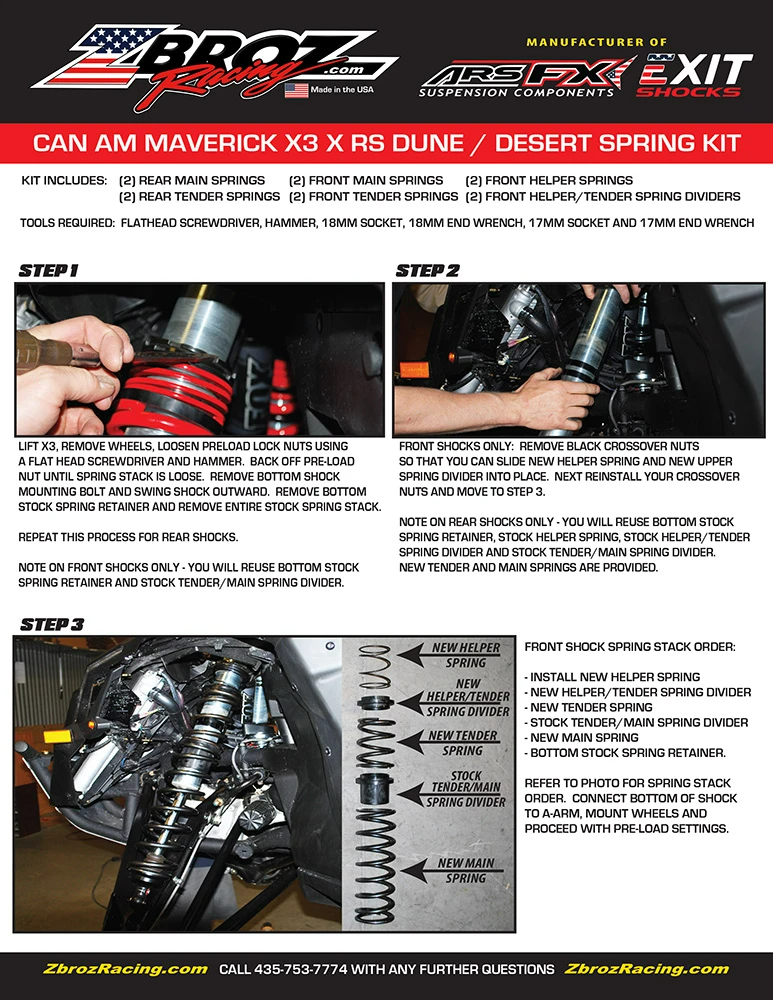 ZBROZ Racing .com
Made in the USA

MANUFACTURER OF
ARS FX SUSPENSION COMPONENTS
EXIT SHOCKS

CAN AM MAVERICK X3 X RS DUNE / DESERT SPRING KIT

KIT INCLUDES: (2) REAR MAIN SPRINGS (2) FRONT MAIN SPRINGS (2) FRONT HELPER SPRINGS
(2) REAR TENDER SPRINGS (2) FRONT TENDER SPRINGS (2) FRONT HELPER/TENDER SPRING DIVIDERS

TOOLS REQUIRED: FLATHEAD SCREWDRIVER, HAMMER, 18MM SOCKET, 18MM END WRENCH, 17MM SOCKET AND 17MM END WRENCH

STEP 1

LIFT X3, REMOVE WHEELS, LOOSEN PRELOAD LOCK NUTS USING A FLAT HEAD SCREWDRIVER AND HAMMER. BACK OFF PRE-LOAD NUT UNTIL SPRING STACK IS LOOSE. REMOVE BOTTOM SHOCK MOUNTING BOLT AND SWING SHOCK OUTWARD. REMOVE BOTTOM STOCK SPRING RETAINER AND REMOVE ENTIRE STOCK SPRING STACK.

REPEAT THIS PROCESS FOR REAR SHOCKS.

NOTE ON FRONT SHOCKS ONLY - YOU WILL REUSE BOTTOM STOCK SPRING RETAINER AND STOCK TENDER/MAIN SPRING DIVIDER.

STEP 2

FRONT SHOCKS ONLY: REMOVE BLACK CROSSOVER NUTS SO THAT YOU CAN SLIDE NEW HELPER SPRING AND NEW UPPER SPRING DIVIDER INTO PLACE. NEXT REINSTALL YOUR CROSSOVER NUTS AND MOVE TO STEP 3.

NOTE ON REAR SHOCKS ONLY - YOU WILL REUSE BOTTOM STOCK SPRING RETAINER, STOCK HELPER SPRING, STOCK HELPER/TENDER SPRING DIVIDER AND STOCK TENDER/MAIN SPRING DIVIDER. NEW TENDER AND MAIN SPRINGS ARE PROVIDED.

STEP 3

NEW HELPER SPRING
NEW HELPER/TENDER SPRING DIVIDER
NEW TENDER SPRING
STOCK TENDER/MAIN SPRING DIVIDER
NEW MAIN SPRING

FRONT SHOCK SPRING STACK ORDER:

- INSTALL NEW HELPER SPRING
- NEW HELPER/TENDER SPRING DIVIDER
- NEW TENDER SPRING
- STOCK TENDER/MAIN SPRING DIVIDER
- NEW MAIN SPRING
- BOTTOM STOCK SPRING RETAINER.

REFER TO PHOTO FOR SPRING STACK ORDER. CONNECT BOTTOM OF SHOCK TO A-ARM, MOUNT WHEELS AND PROCEED WITH PRE-LOAD SETTINGS.

ZbrozRacing.com CALL 435-753-7774 WITH ANY FURTHER QUESTIONS ZbrozRacing.com